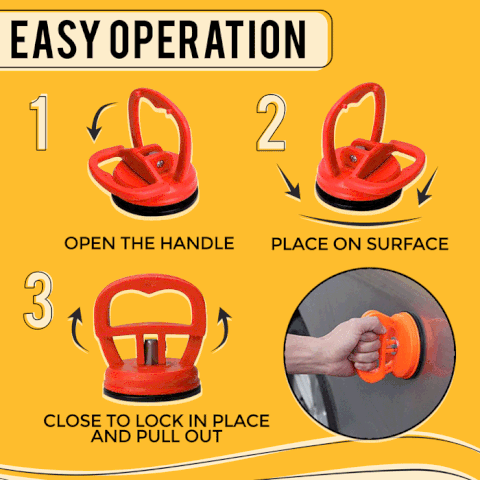 EASY OPERATION

1

OPEN THE HANDLE

2

PLACE ON SURFACE

3

CLOSE TO LOCK IN PLACE AND PULL OUT