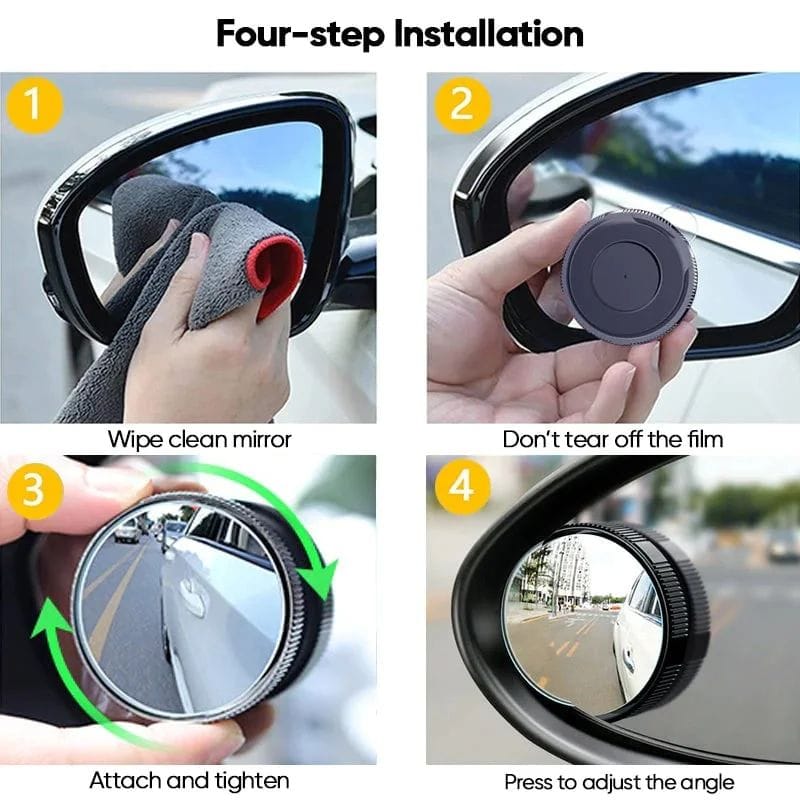 Four-step Installation

1

Wipe clean mirror

2

Don't tear off the film

3

Attach and tighten

4

Press to adjust the angle