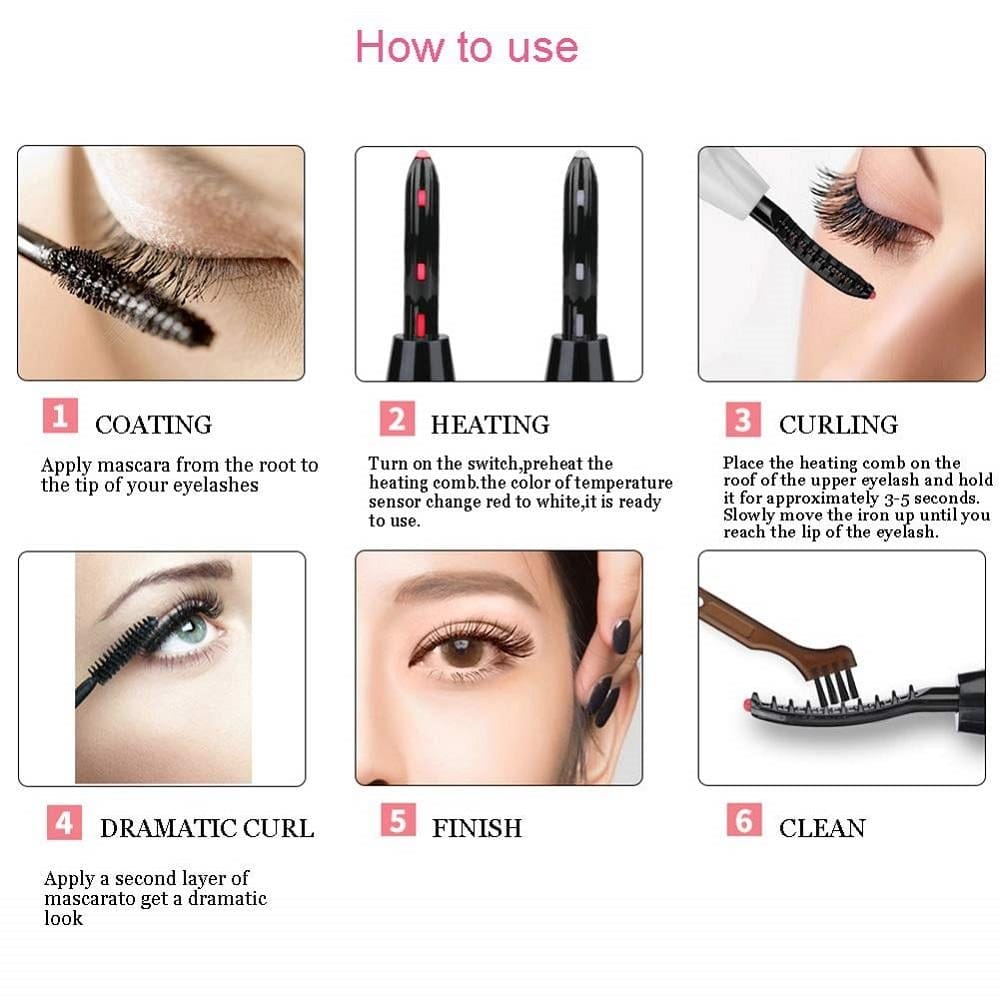 How to use

1 COATING

Apply mascara from the root to the tip of your eyelashes

2 HEATING

Turn on the switch,preheat the heating comb.the color of temperature sensor change red to white,it is ready to use.

3 CURLING

Place the heating comb on the roof of the upper eyelash and hold it for approximately 3-5 seconds. Slowly move the iron up until you reach the lip of the eyelash.

4 DRAMATIC CURL

Apply a second layer of mascarato get a dramatic look

5 FINISH

6 CLEAN